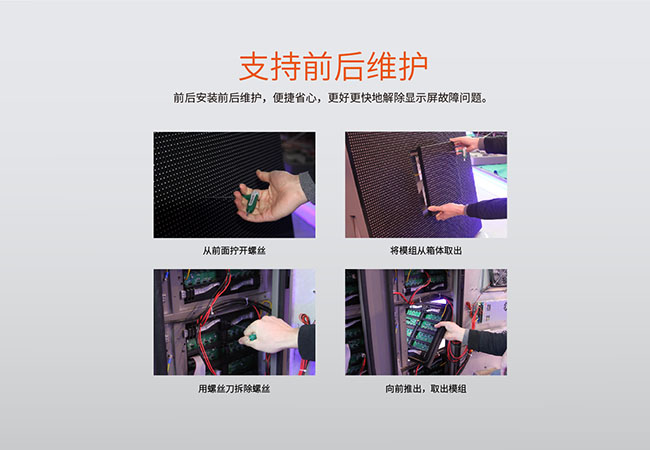 支持前后维护

前后安装前后维护，便捷省心，更好更快地解除显示屏故障问题。

从前面拧开螺丝

将模组从箱体取出

用螺丝刀拆除螺丝

向前推出，取出模组